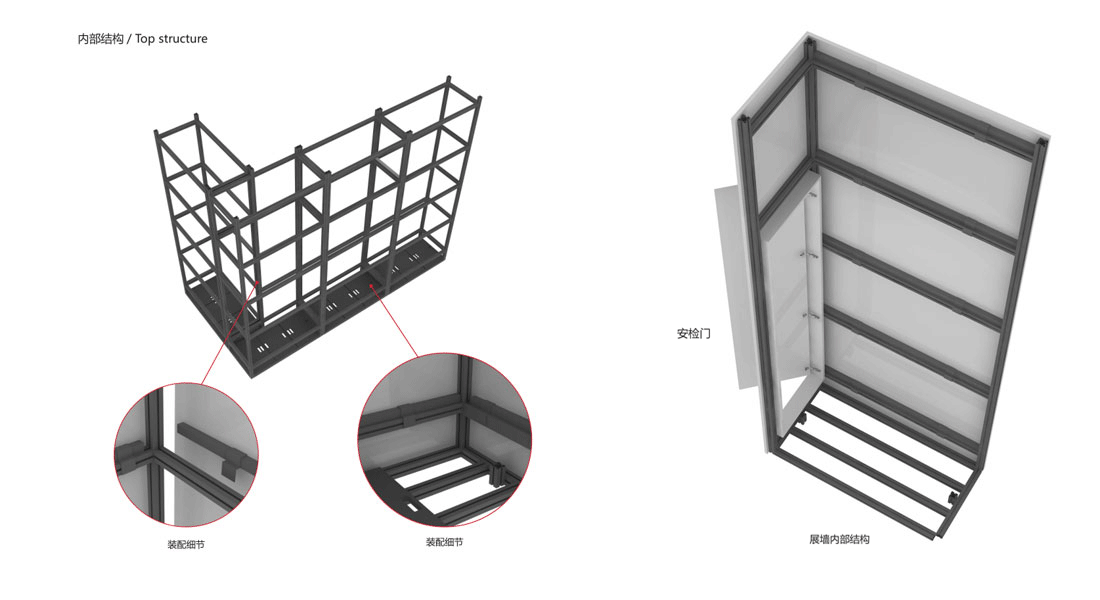 内部结构 / Top structure

安检门

装配细节

装配细节

展墙内部结构